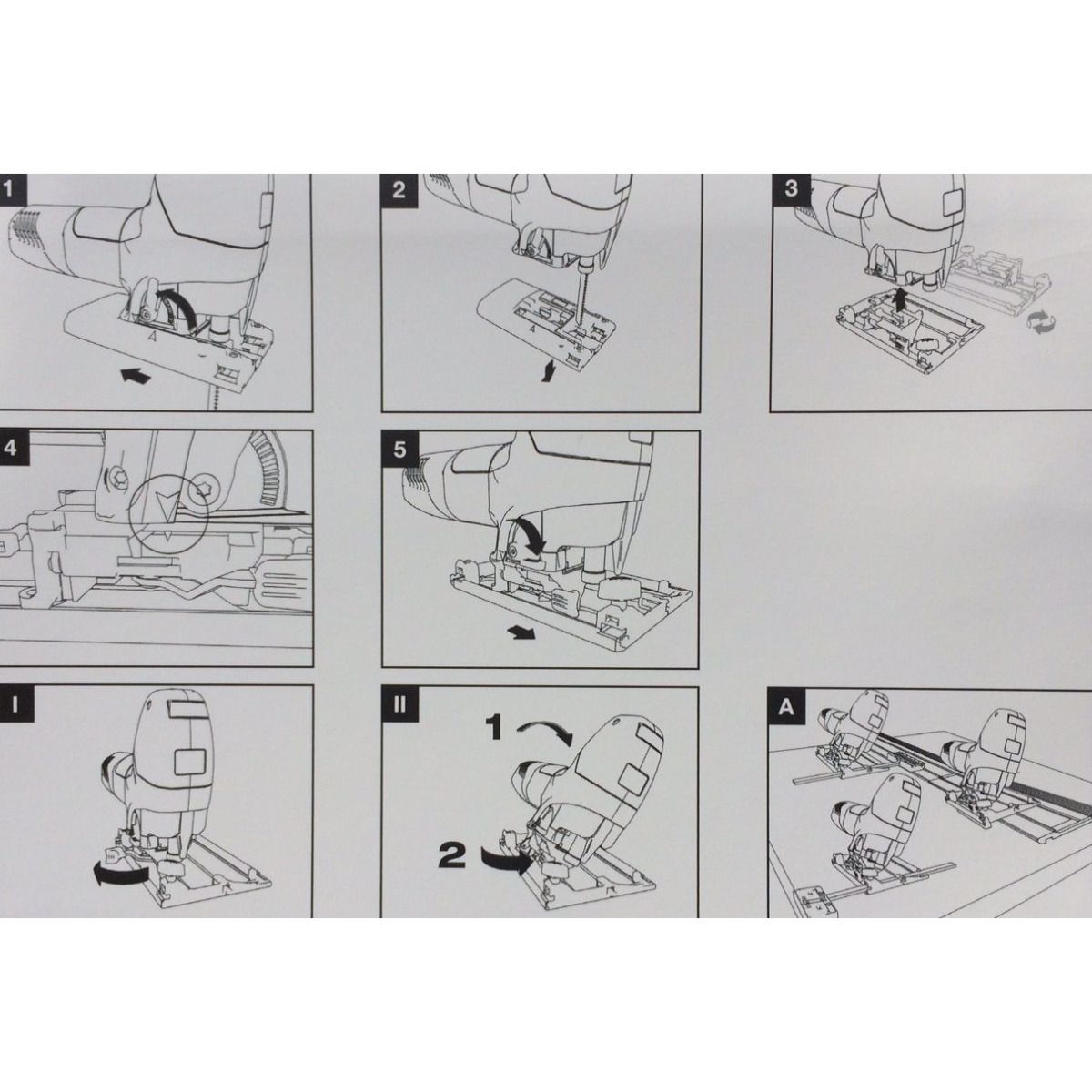 1

A

2

A

3

4

5

I

II

1

2

A